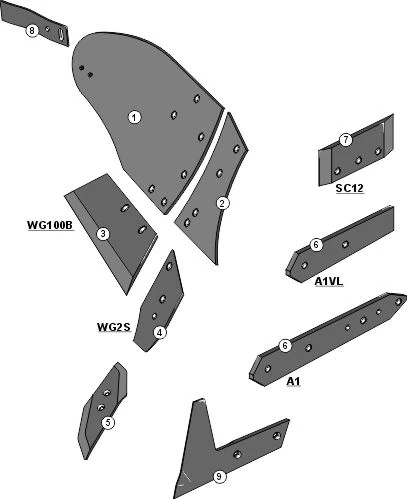 8
1
7
SC12
2
WG100B
3
6
A1VL
WG2S
4
6
A1
5
9